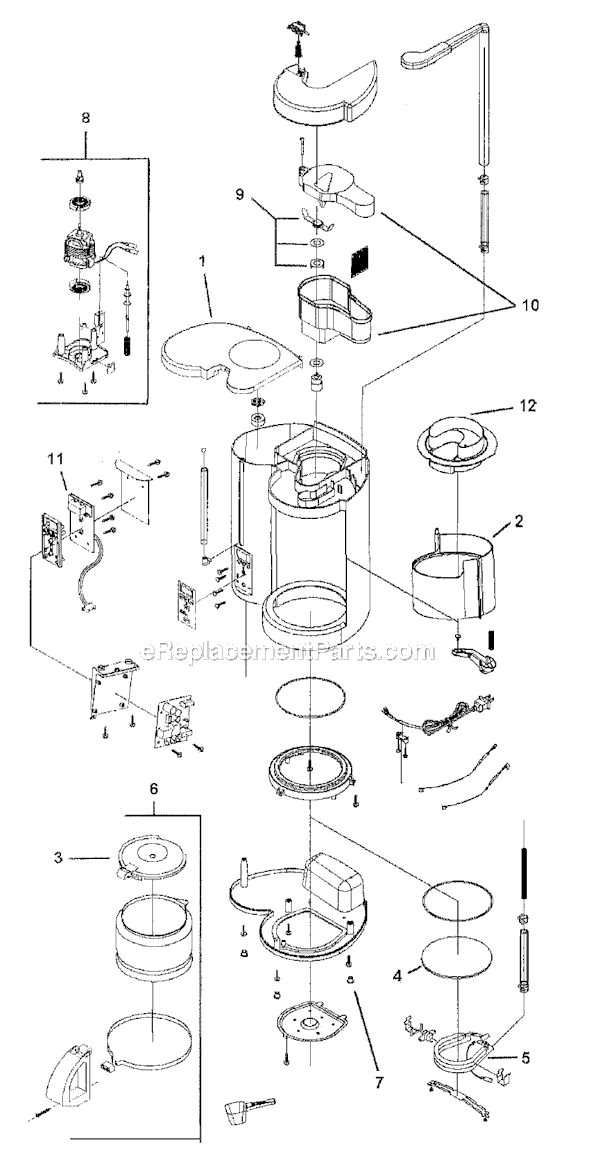 8
9
1
10
12
11
2
eReplacementParts.com
6
3
4
5
7